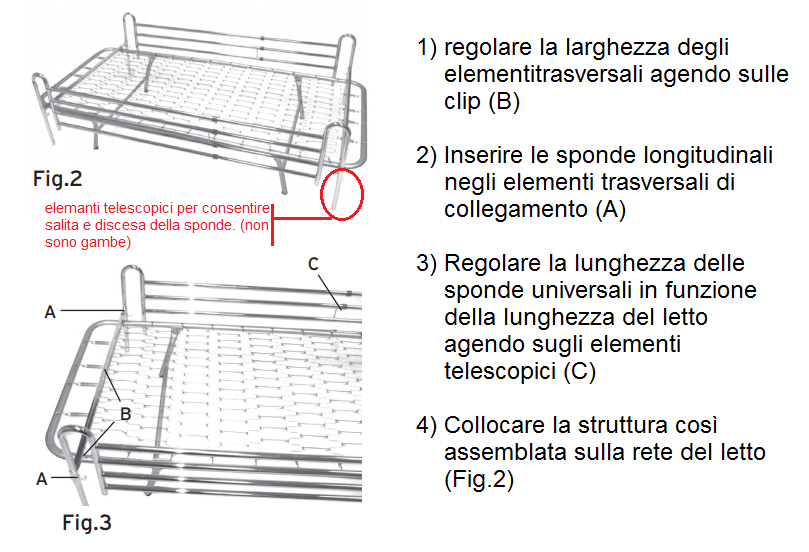 Fig.2

elemanti telescopici per consentire salita e discesa della sponde. (non sono gambe)

C

A

B

A

Fig.3

1) regolare la larghezza degli elementitrasversali agendo sulle clip (B)

2) Inserire le sponde longitudinali negli elementi trasversali di collegamento (A)

3) Regolare la lunghezza delle sponde universali in funzione della lunghezza del letto agendo sugli elementi telescopici (C)

4) Collocare la struttura così assemblata sulla rete del letto (Fig.2)