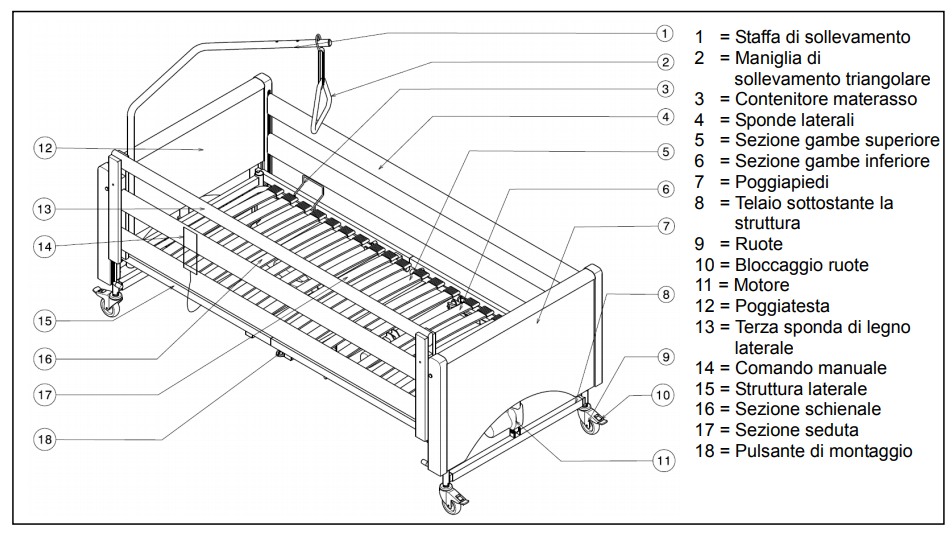 1
2
3
4
5
6
7
8
9
10
11
12
13
14
15
16
17
18

1 = Staffa di sollevamento
2 = Maniglia di sollevamento triangolare
3 = Contenitore materasso
4 = Sponde laterali
5 = Sezione gambe superiore
6 = Sezione gambe inferiore
7 = Poggiapiedi
8 = Telaio sottostante la struttura
9 = Ruote
10 = Bloccaggio ruote
11 = Motore
12 = Poggiatesta
13 = Terza sponda di legno laterale
14 = Comando manuale
15 = Struttura laterale
16 = Sezione schienale
17 = Sezione seduta
18 = Pulsante di montaggio