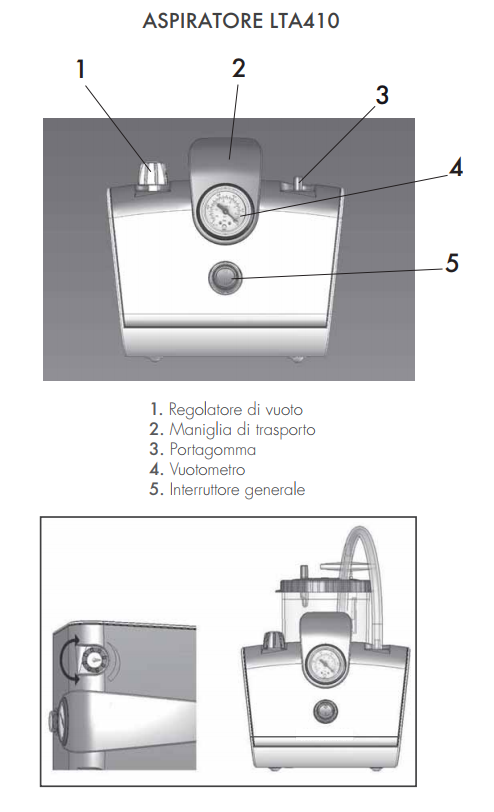 ASPIRATORE LTA410

1

2

3

4

5

1. Regolatore di vuoto
2. Maniglia di trasporto
3. Portagomma
4. Vuotometro
5. Interruttore generale