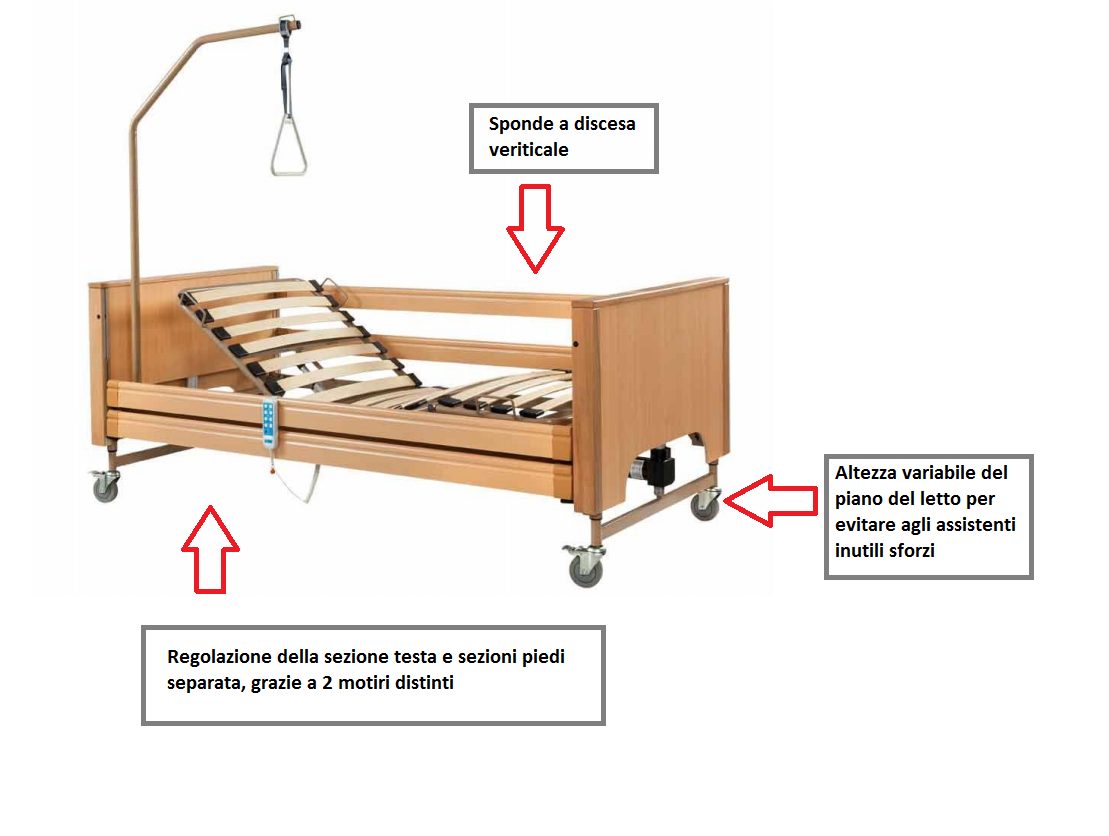 Sponde a discesa veriticale

Altezza variabile del piano del letto per evitare agli assistenti inutili sforzi

Regolazione della sezione testa e sezioni piedi separata, grazie a 2 motiri distinti