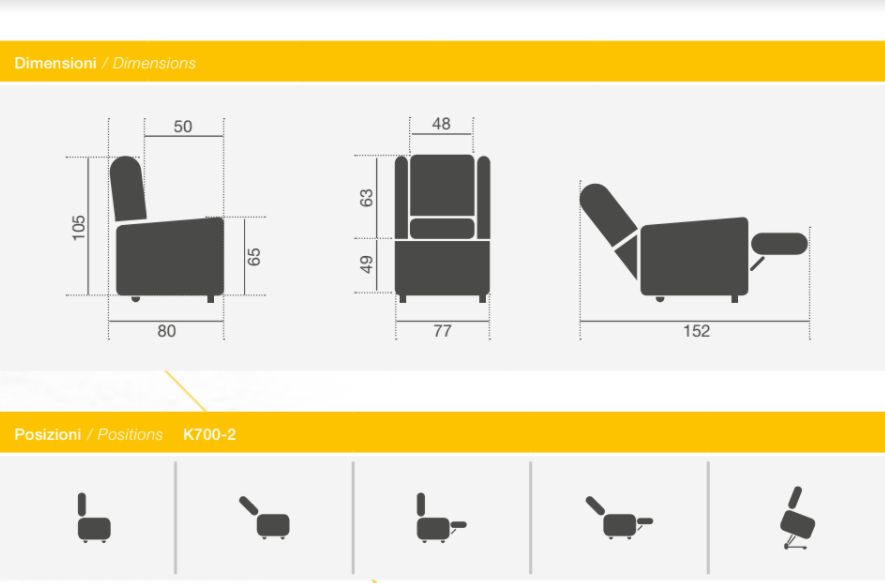 Dimensioni / Dimensions

50
105
65
80

48
63
49
77

152

Posizioni / Positions K700-2