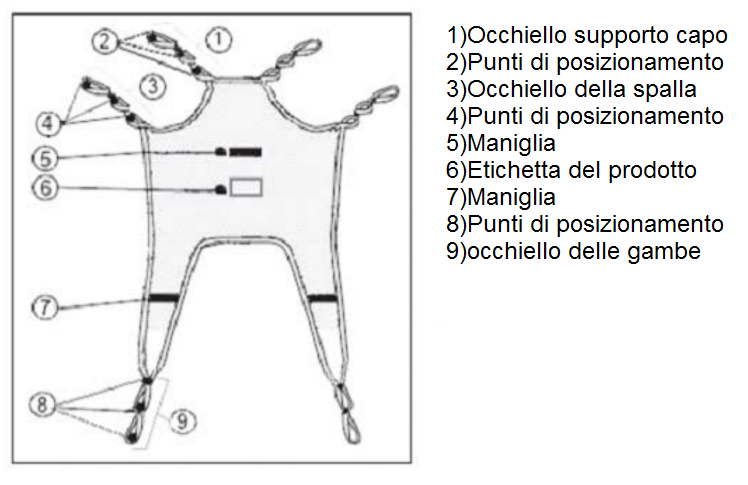 2
1
3
4
5
6
7
8
9

1)Occhiello supporto capo
2)Punti di posizionamento
3)Occhiello della spalla
4)Punti di posizionamento
5)Maniglia
6)Etichetta del prodotto
7)Maniglia
8)Punti di posizionamento
9)occhiello delle gambe