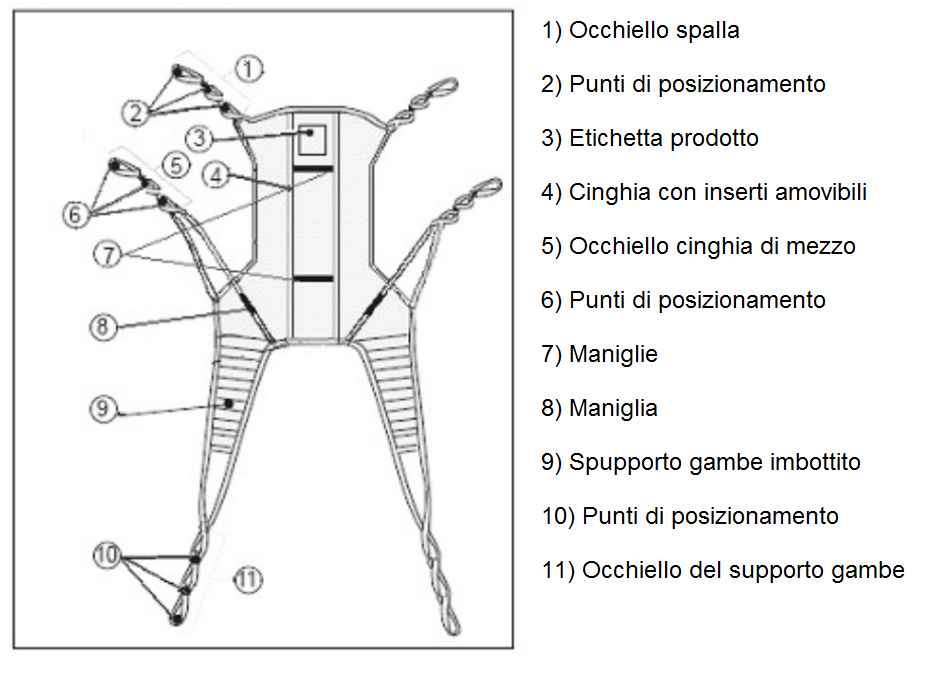 1
2
3
5
4
6
7
8
9
10
11

1) Occhiello spalla

2) Punti di posizionamento

3) Etichetta prodotto

4) Cinghia con inserti amovibili

5) Occhiello cinghia di mezzo

6) Punti di posizionamento

7) Maniglie

8) Maniglia

9) Spupporto gambe imbottito

10) Punti di posizionamento

11) Occhiello del supporto gambe