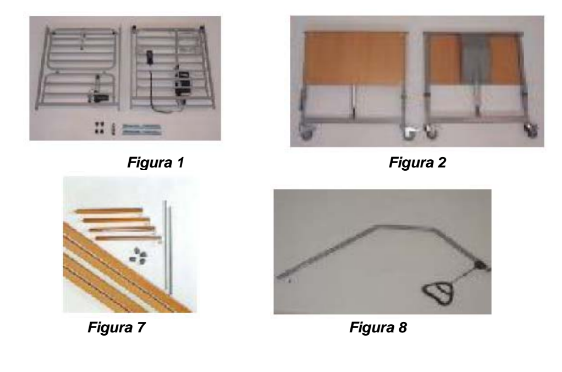 Figura 1

Figura 2

Figura 7

Figura 8