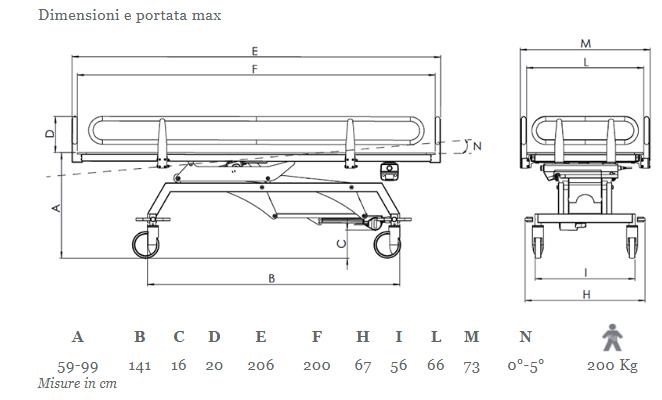 Dimensioni e portata max

E
F
D
N
A
C
B
M
L
I
H

| A | B | C | D | E | F | H | I | L | M | N | |
|---|---|---|---|---|---|---|---|---|---|---|---|
| 59-99 | 141 | 16 | 20 | 206 | 200 | 67 | 56 | 66 | 73 | 0°-5° | 200 Kg |

Misure in cm