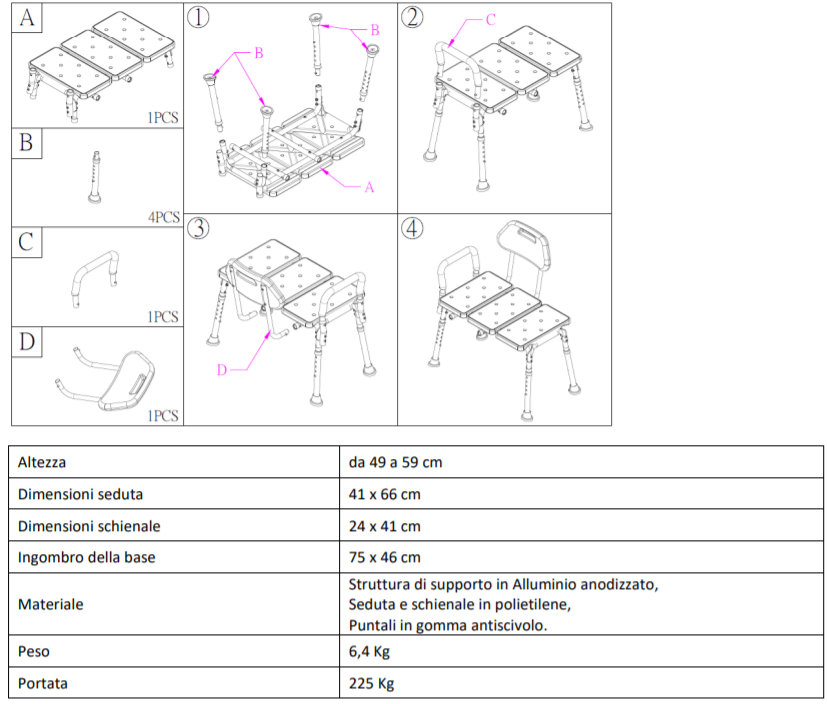 A

1PCS

B

4PCS

C

1PCS

D

1PCS

①

B

B

A

②

C

③

D

④

| Altezza | da 49 a 59 cm |
|---|---|
| Dimensioni seduta | 41 x 66 cm |
| Dimensioni schienale | 24 x 41 cm |
| Ingombro della base | 75 x 46 cm |
| Materiale | Struttura di supporto in Alluminio anodizzato, Seduta e schienale in polietilene, Puntali in gomma antiscivolo. |
| Peso | 6,4 Kg |
| Portata | 225 Kg |