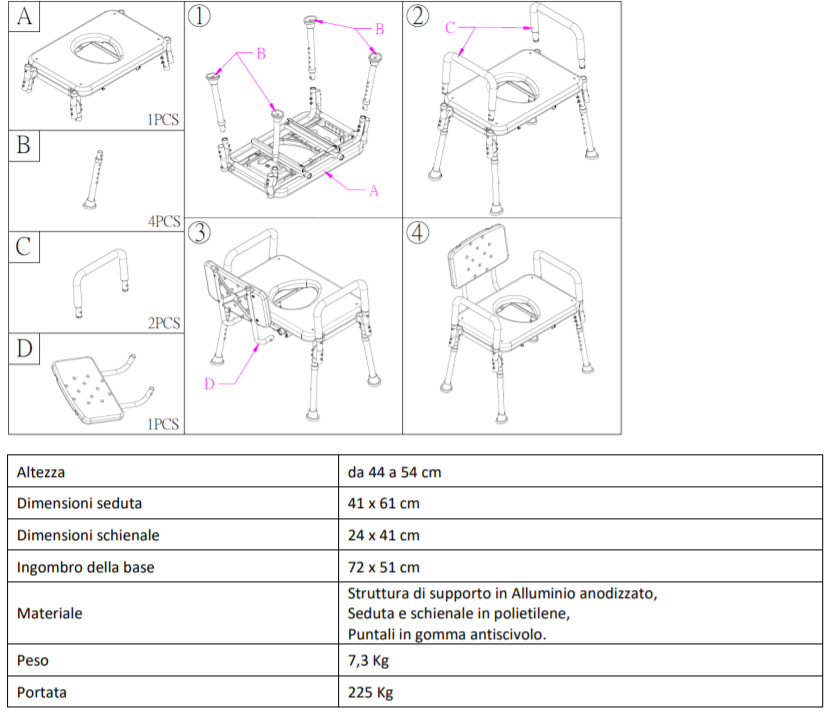 A
1PCS
B
4PCS
C
2PCS
D
1PCS
①
B
B
A
②
C
③
D
④

| Altezza | da 44 a 54 cm |
|---|---|
| Dimensioni seduta | 41 x 61 cm |
| Dimensioni schienale | 24 x 41 cm |
| Ingombro della base | 72 x 51 cm |
| Materiale | Struttura di supporto in Alluminio anodizzato, Seduta e schienale in polietilene, Puntali in gomma antiscivolo. |
| Peso | 7,3 Kg |
| Portata | 225 Kg |