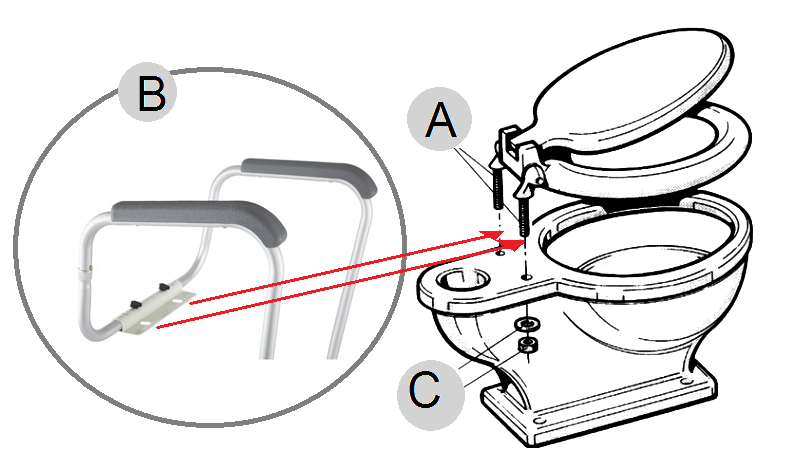 B
A
C